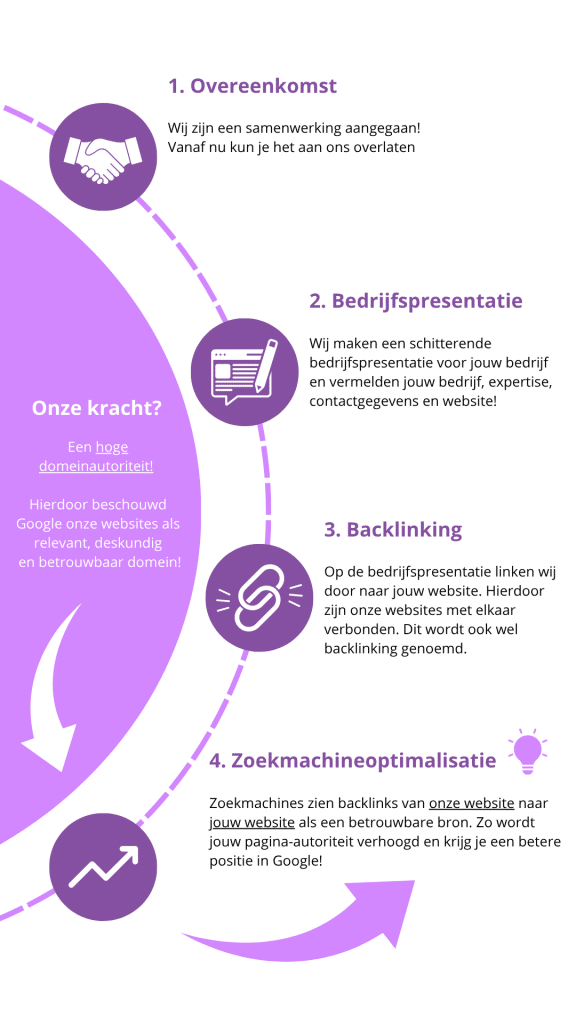 1. Overeenkomst

Wij zijn een samenwerking aangegaan! Vanaf nu kun je het aan ons overlaten

2. Bedrijfspresentatie

Wij maken een schitterende bedrijfspresentatie voor jouw bedrijf en vermelden jouw bedrijf, expertise, contactgegevens en website!

Onze kracht?

Een hoge domeinautoriteit!

Hierdoor beschouwd Google onze websites als relevant, deskundig en betrouwbaar domein!

3. Backlinking

Op de bedrijfspresentatie linken wij door naar jouw website. Hierdoor zijn onze websites met elkaar verbonden. Dit wordt ook wel backlinking genoemd.

4. Zoekmachineoptimalisatie

Zoekmachines zien backlinks van onze website naar jouw website als een betrouwbare bron. Zo wordt jouw pagina-autoriteit verhoogd en krijg je een betere positie in Google!