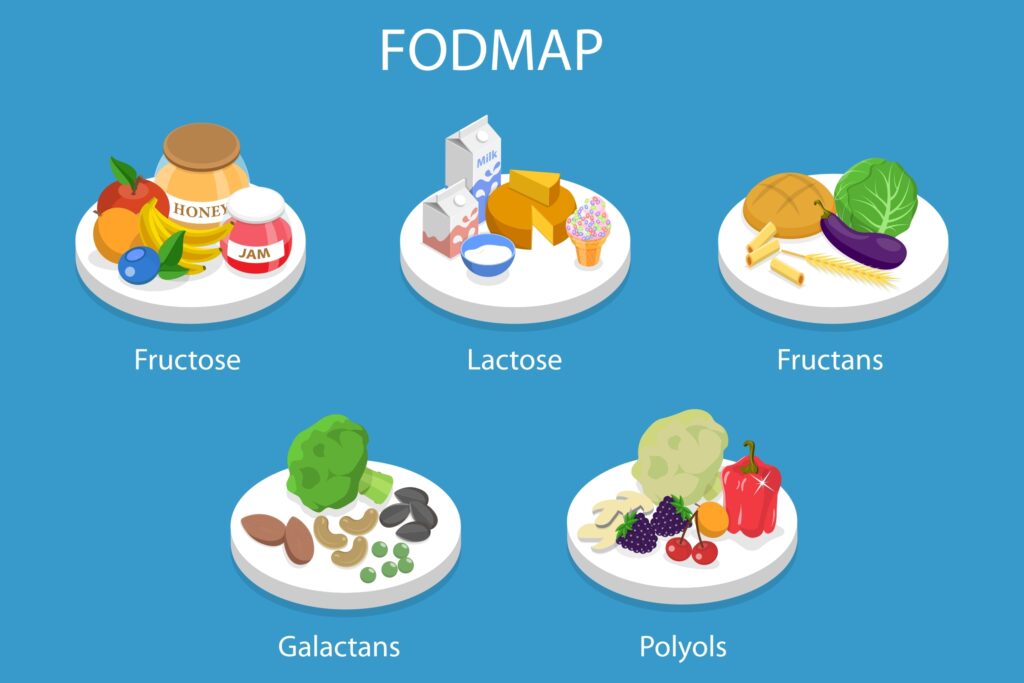 FODMAP

HONEY
JAM
Fructose

Milk
Lactose

Fructans

Galactans

Polyols